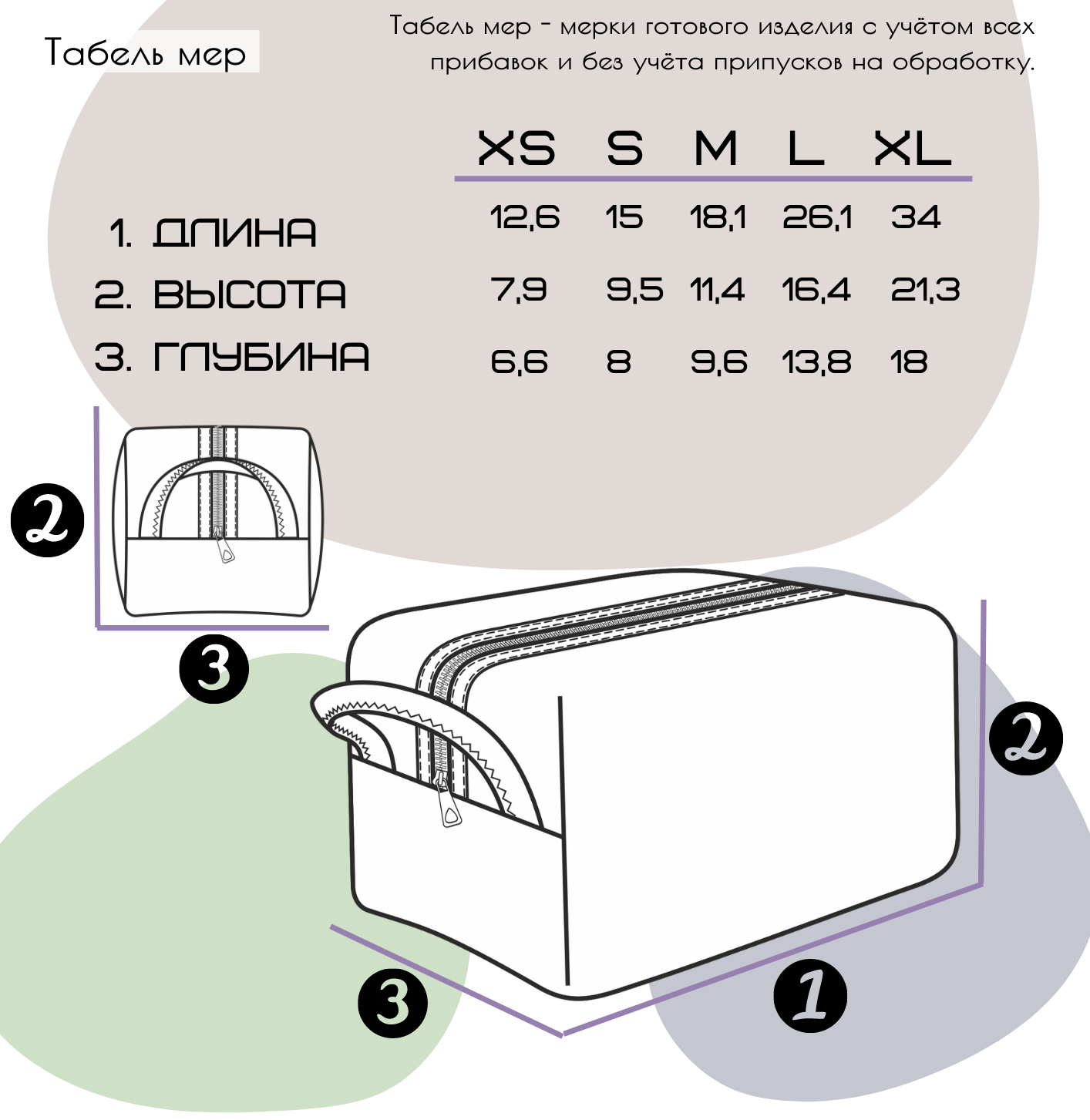 Табель мер

Табель мер - мерки готового изделия с учётом всех прибавок и без учёта припусков на обработку.

| | XS | S | M | L | XL |
|---|---|---|---|---|---|
| 1. ДЛИНА | 12,6 | 15 | 18,1 | 26,1 | 34 |
| 2. ВЫСОТА | 7,9 | 9,5 | 11,4 | 16,4 | 21,3 |
| 3. ГЛУБИНА | 6,6 | 8 | 9,6 | 13,8 | 18 |

2

3

2

3

1